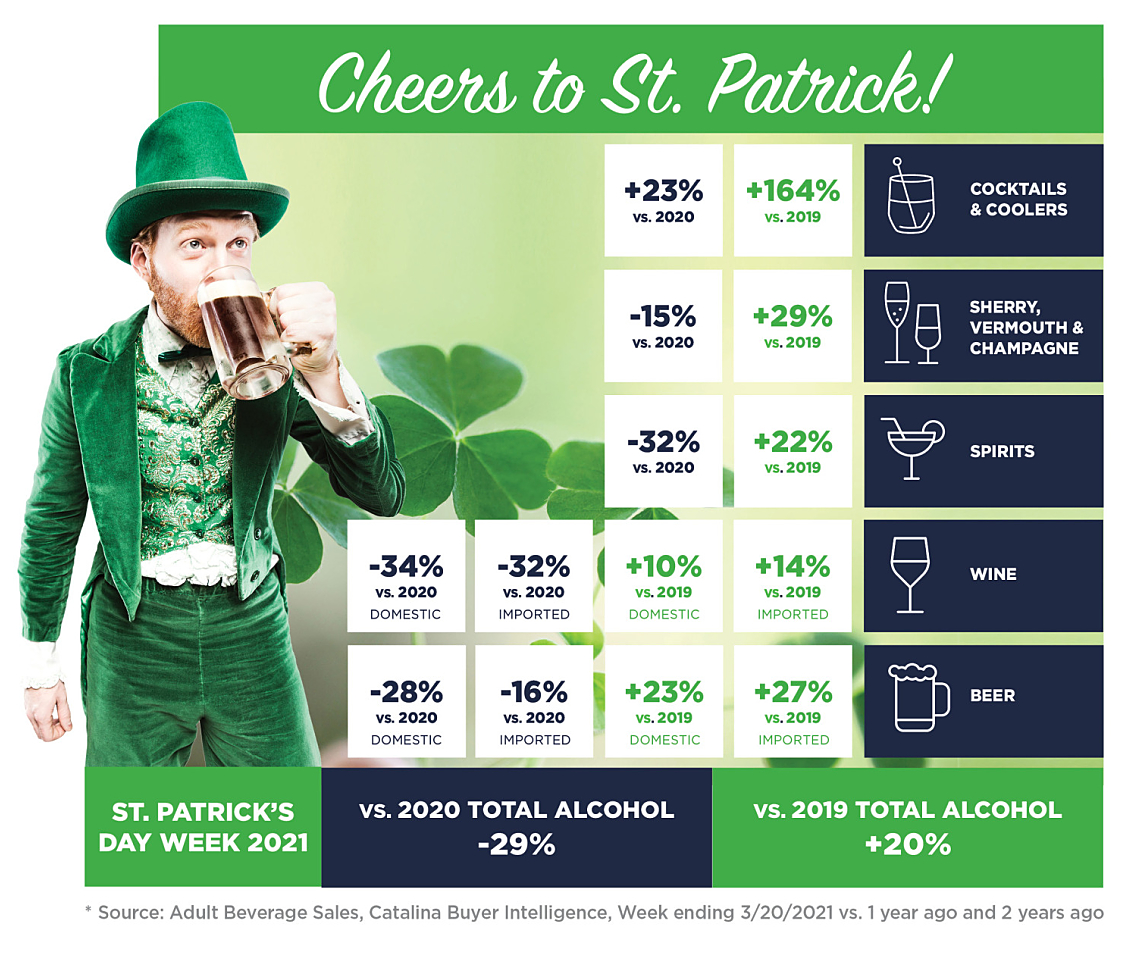 Cheers to St. Patrick!

+23% vs. 2020

+164% vs. 2019

COCKTAILS & COOLERS

-15% vs. 2020

+29% vs. 2019

SHERRY, VERMOUTH & CHAMPAGNE

-32% vs. 2020

+22% vs. 2019

SPIRITS

-34% vs. 2020 DOMESTIC

-32% vs. 2020 IMPORTED

+10% vs. 2019 DOMESTIC

+14% vs. 2019 IMPORTED

WINE

-28% vs. 2020 DOMESTIC

-16% vs. 2020 IMPORTED

+23% vs. 2019 DOMESTIC

+27% vs. 2019 IMPORTED

BEER

ST. PATRICK'S DAY WEEK 2021

vs. 2020 TOTAL ALCOHOL -29%

vs. 2019 TOTAL ALCOHOL +20%

* Source: Adult Beverage Sales, Catalina Buyer Intelligence, Week ending 3/20/2021 vs. 1 year ago and 2 years ago